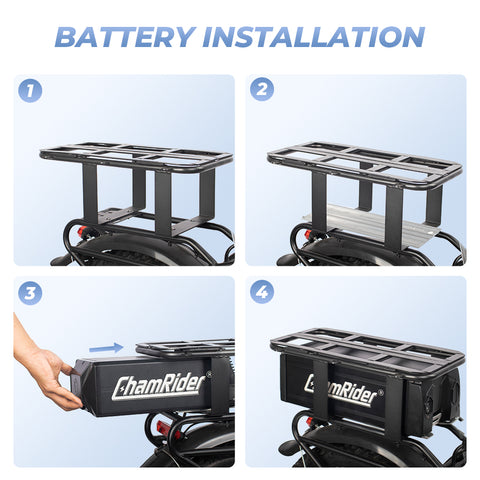 BATTERY INSTALLATION

1

2

3

ChamRider®

4

ChamRider®